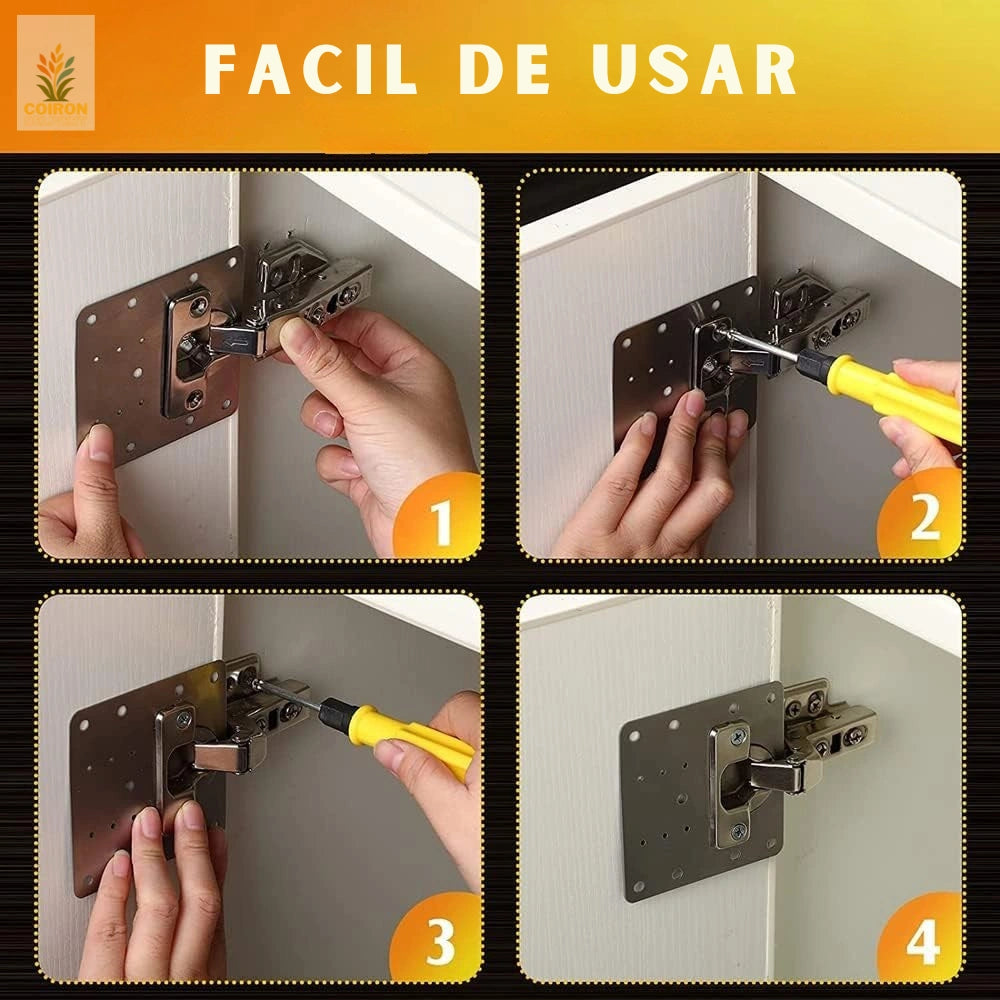 COIRON

FACIL DE USAR

1

2

3

4